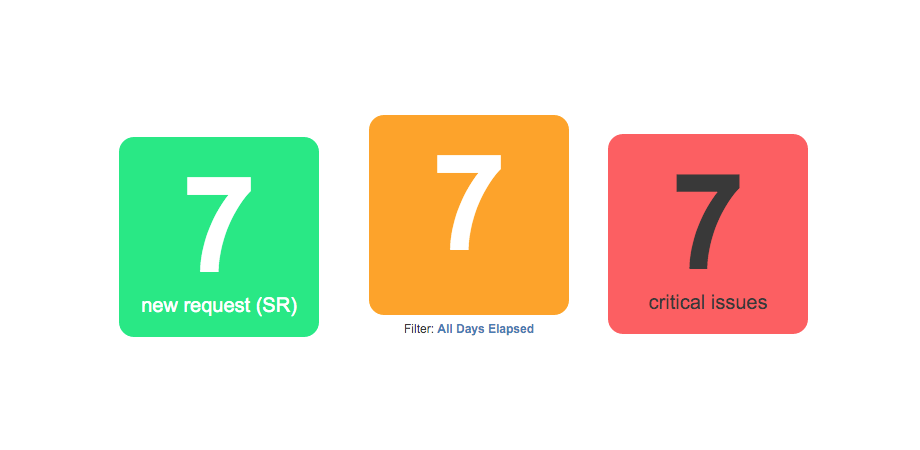 7
new request (SR)

7
Filter: All Days Elapsed

7
critical issues