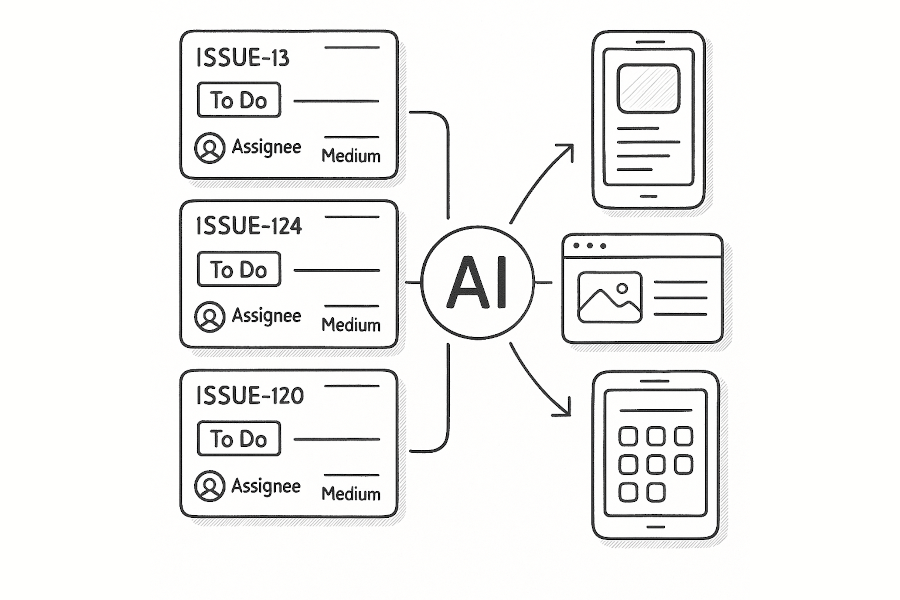 ISSUE-13
To Do
Assignee
Medium

ISSUE-124
To Do
Assignee
Medium

ISSUE-120
To Do
Assignee
Medium

AI