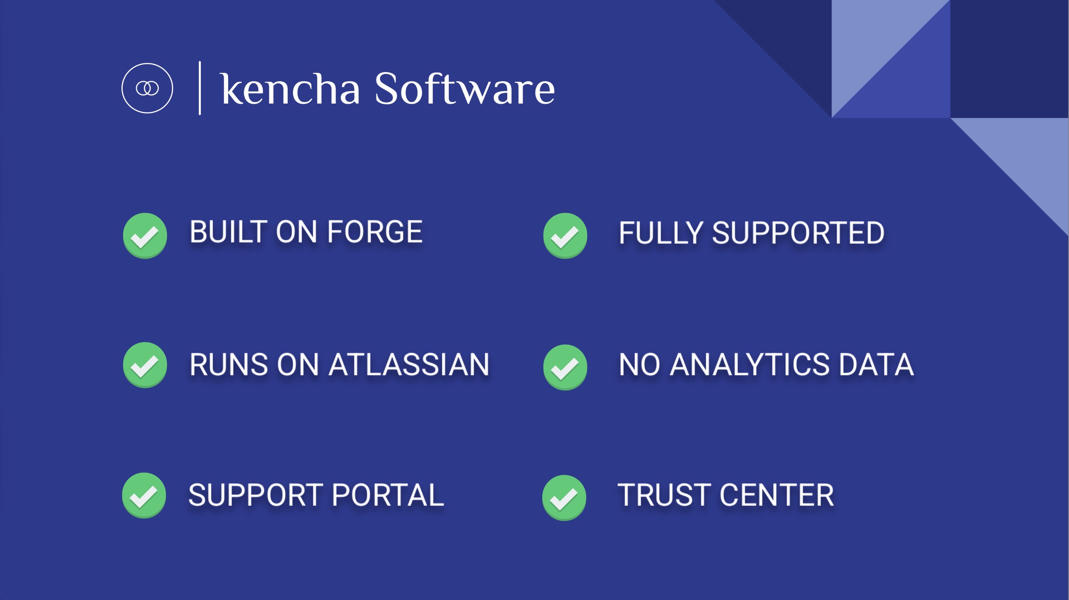 kencha Software

✓ BUILT ON FORGE

✓ RUNS ON ATLASSIAN

✓ SUPPORT PORTAL

✓ FULLY SUPPORTED

✓ NO ANALYTICS DATA

✓ TRUST CENTER