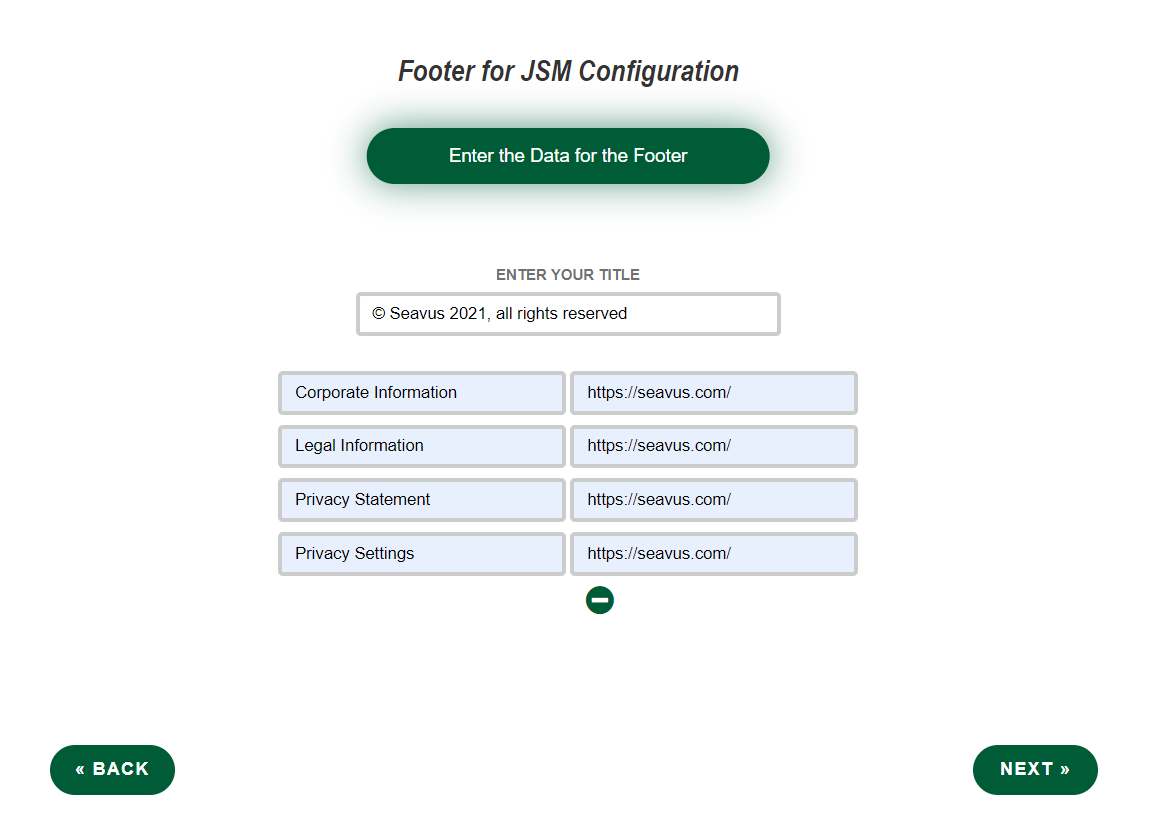 Footer for JSM Configuration

Enter the Data for the Footer

ENTER YOUR TITLE

© Seavus 2021, all rights reserved

| Corporate Information | https://seavus.com/ |
|---|---|
| Legal Information | https://seavus.com/ |
| Privacy Statement | https://seavus.com/ |
| Privacy Settings | https://seavus.com/ |

« BACK

NEXT »