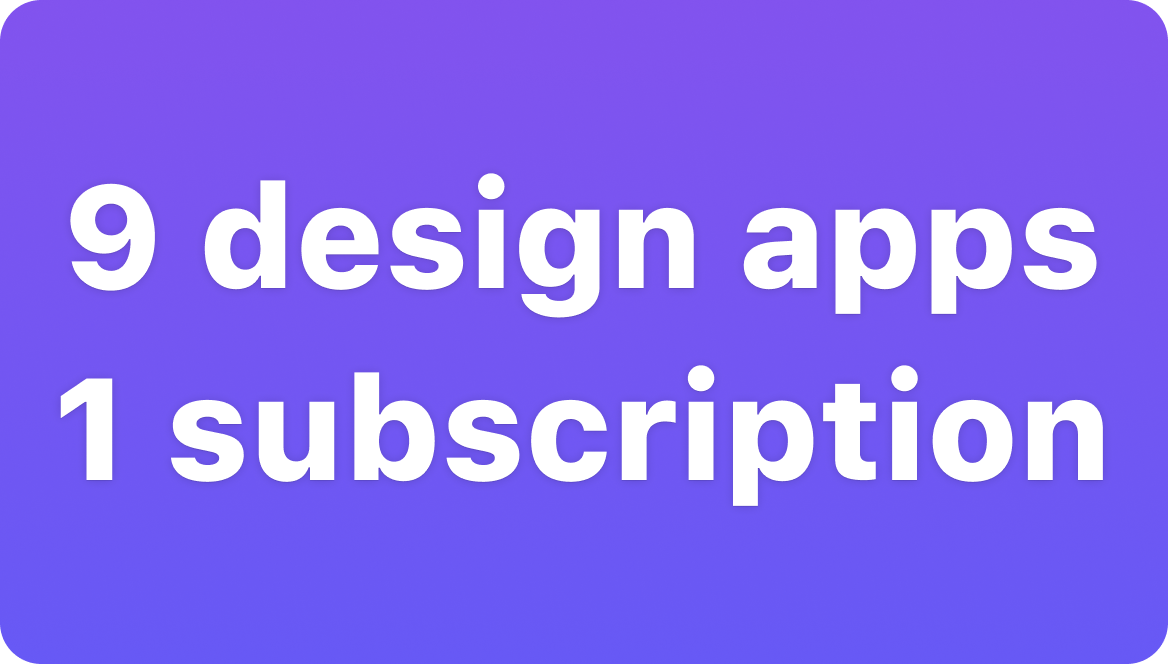 9 design apps
1 subscription