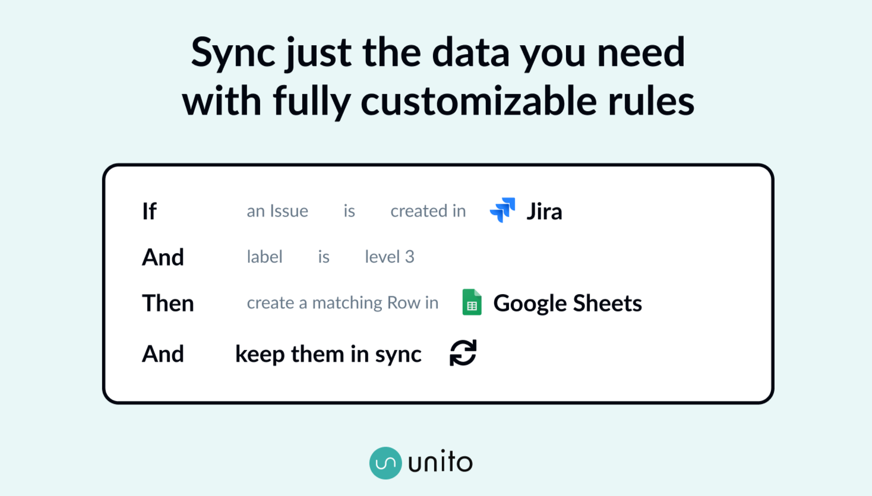 Sync just the data you need with fully customizable rules

If an Issue is created in Jira

And label is level 3

Then create a matching Row in Google Sheets

And keep them in sync

unito